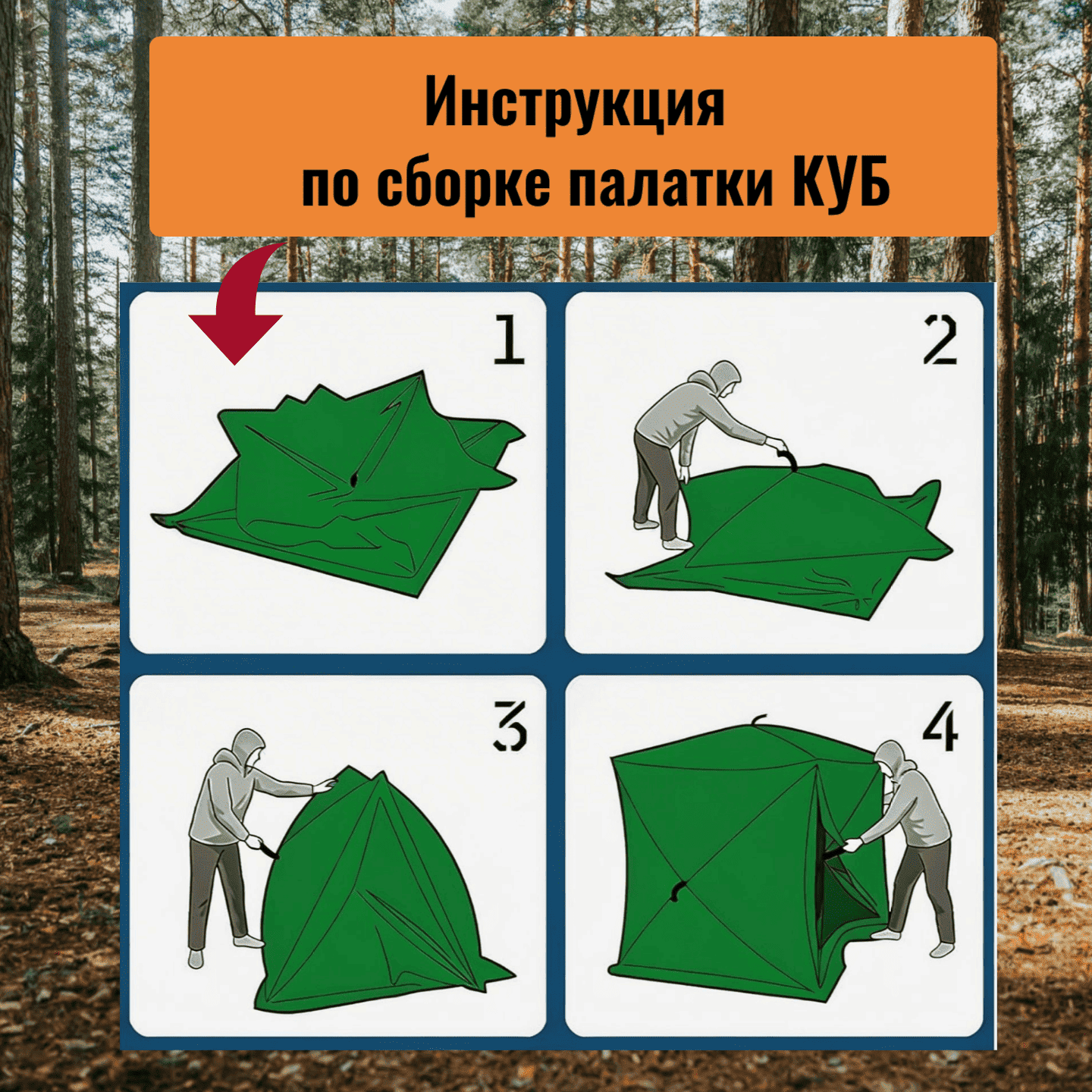 Инструкция
по сборке палатки КУБ

1

2

3

4